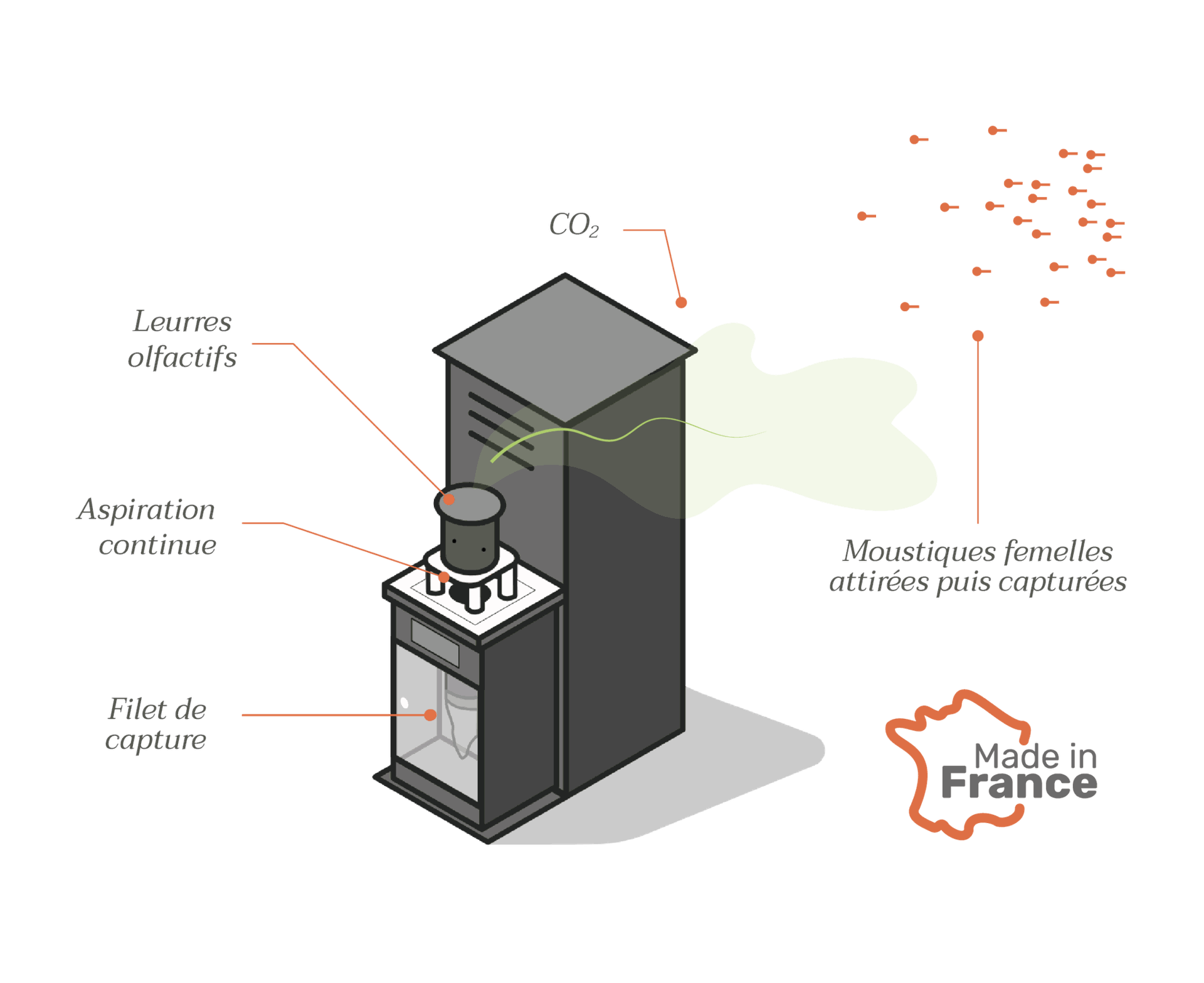 $CO_2$

Leurres olfactifs

Aspiration continue

Filet de capture

Moustiques femelles attirées puis capturées

Made in France